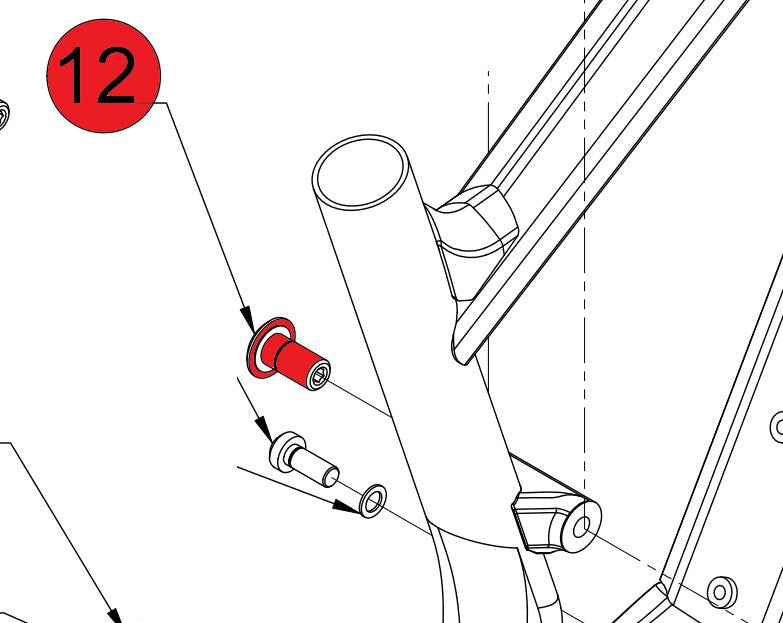 12